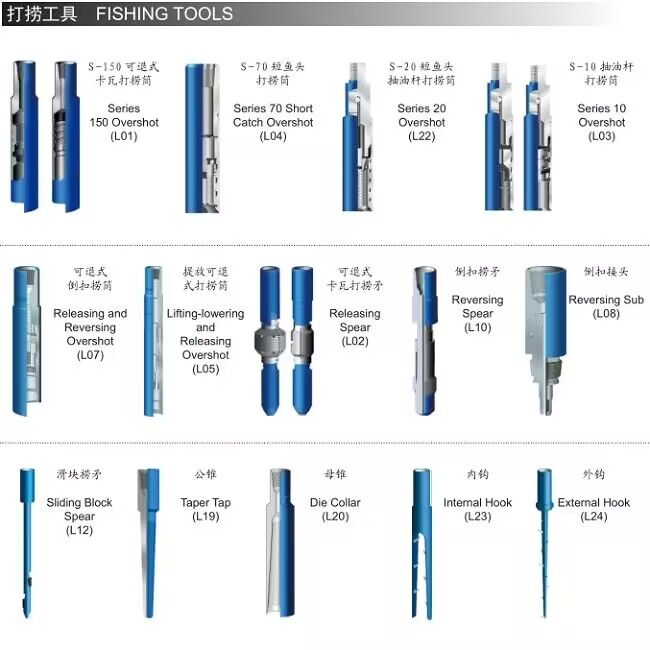 打捞工具 FISHING TOOLS

S-150 可退式卡瓦打捞筒

Series 150 Overshot (L01)

S-70 短鱼头打捞筒

Series 70 Short Catch Overshot (L04)

S-20 短鱼头抽油杆打捞筒

Series 20 Overshot (L22)

S-10 抽油杆打捞筒

Series 10 Overshot (L03)

可退式倒扣捞筒

Releasing and Reversing Overshot (L07)

提放可退式打捞筒

Lifting-lowering and Releasing Overshot (L05)

可退式卡瓦打捞矛

Releasing Spear (L02)

倒扣捞矛

Reversing Spear (L10)

倒扣接头

Reversing Sub (L08)

滑块捞矛

Sliding Block Spear (L12)

公锥

Taper Tap (L19)

母锥

Die Collar (L20)

内钩

Internal Hook (L23)

外钩

External Hook (L24)